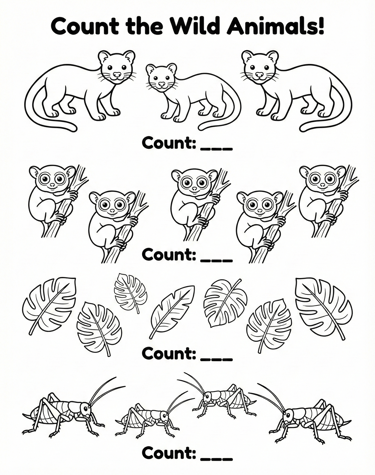 Count the Wild Animals!

Count: ___

Count: ___

Count: ___

Count: ___