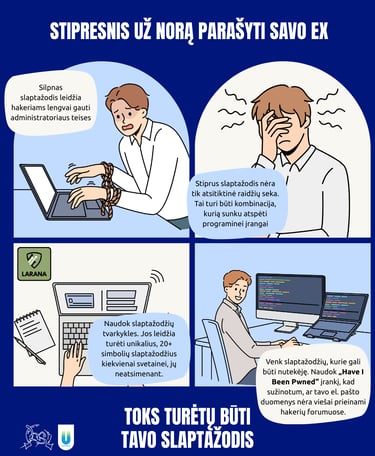 STIPRESNIS UŽ NORĄ PARAŠYTI SAVO EX

Silpnas slaptažodis leidžia hakeriams lengvai gauti administratoriaus teises

Stiprus slaptažodis nėra tik atsitiktinė raidžių seka. Tai turi būti kombinacija, kurią sunku atspėti programinei įrangai

LARANA

Naudok slaptažodžių tvarkykles. Jos leidžia turėti unikalius, 20+ simbolių slaptažodžius kiekvienai svetainei, jų neatsimenant.

Venk slaptažodžių, kurie gali būti nutekėję. Naudok „Have I Been Pwned" įrankį, kad sužinotum, ar tavo el. pašto duomenys nėra viešai prieinami hakerių forumuose.

TOKS TURĖTŲ BŪTI TAVO SLAPTAŽODIS