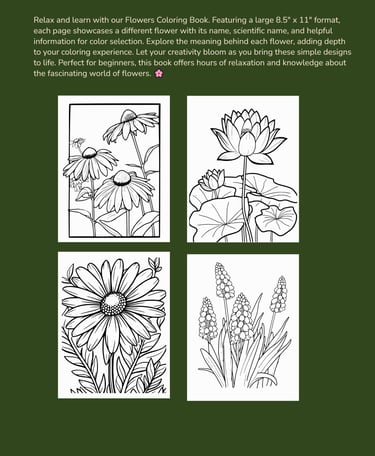 Relax and learn with our Flowers Coloring Book. Featuring a large 8.5" x 11" format, each page showcases a different flower with its name, scientific name, and helpful information for color selection. Explore the meaning behind each flower, adding depth to your coloring experience. Let your creativity bloom as you bring these simple designs to life. Perfect for beginners, this book offers hours of relaxation and knowledge about the fascinating world of flowers. 🌸