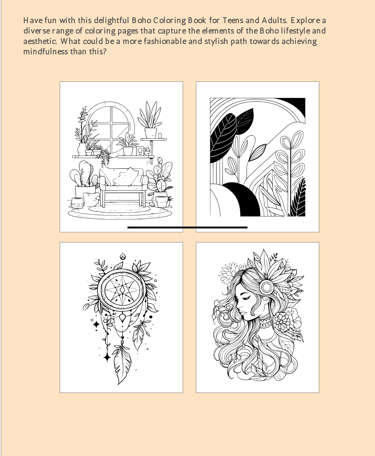 Have fun with this delightful Boho Coloring Book for Teens and Adults. Explore a diverse range of coloring pages that capture the elements of the Boho lifestyle and aesthetic. What could be a more fashionable and stylish path towards achieving mindfulness than this?