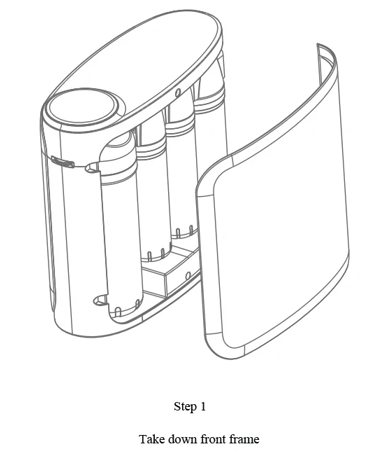 Step 1

Take down front frame