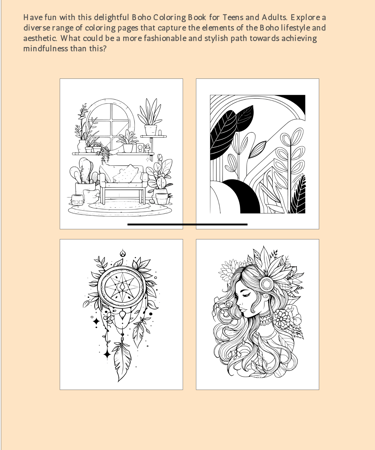 Have fun with this delightful Boho Coloring Book for Teens and Adults. Explore a diverse range of coloring pages that capture the elements of the Boho lifestyle and aesthetic. What could be a more fashionable and stylish path towards achieving mindfulness than this?