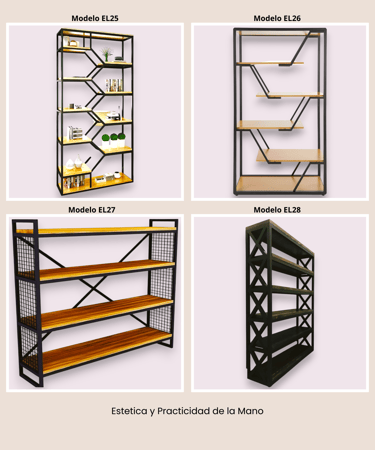 Modelo EL25

Modelo EL26

Modelo EL27

Modelo EL28

Estetica y Practicidad de la Mano