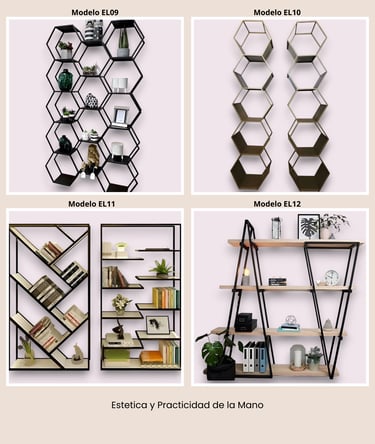 Modelo EL09

Modelo EL10

Modelo EL11

Modelo EL12

Estetica y Practicidad de la Mano