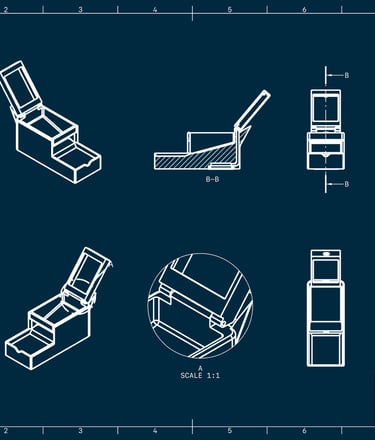 2 3 4 5 6

B

B-B

B

A
SCALE 1:1

2 3 4 5 6