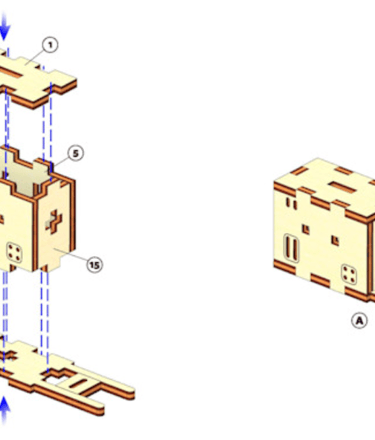 1
5
15
A