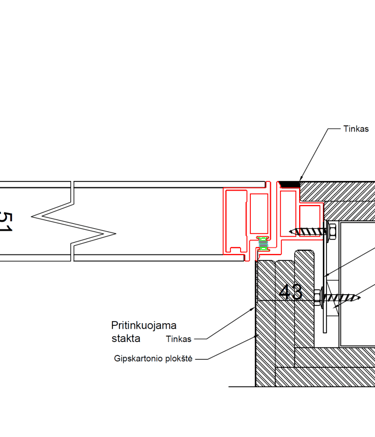 Tinkas

51

43

Pritinkuojama stakta

Tinkas

Gipskartonio plokštė