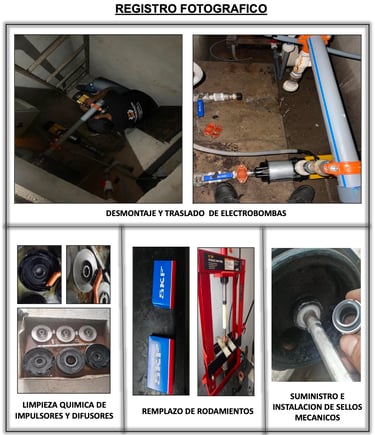 REGISTRO FOTOGRAFICO

DESMONTAJE Y TRASLADO DE ELECTROBOMBAS

LIMPIEZA QUIMICA DE IMPULSORES Y DIFUSORES

SKF

SKF

REMPLAZO DE RODAMIENTOS

SUMINISTRO E INSTALACION DE SELLOS MECANICOS