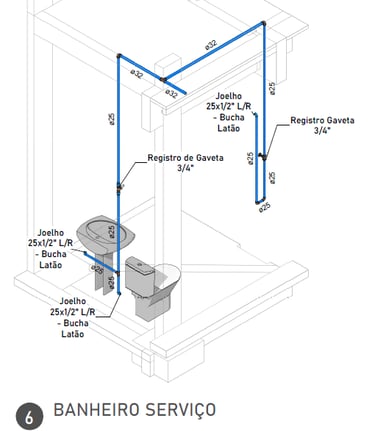 ø32

ø32

ø32

ø25

ø25

Joelho 25x1/2" L/R - Bucha Latão

Registro Gaveta 3/4"

ø25

ø25

ø25

Registro de Gaveta 3/4"

ø25

Joelho 25x1/2" L/R - Bucha Latão

ø25

ø25

Joelho 25x1/2" L/R - Bucha Latão

6 BANHEIRO SERVIÇO