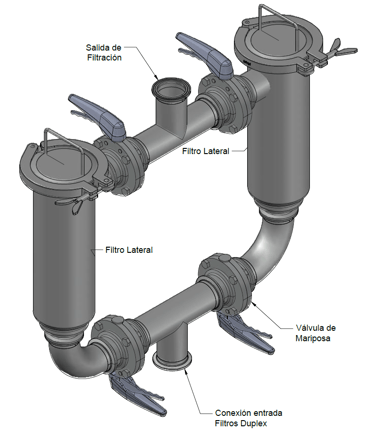 Salida de Filtración

Filtro Lateral

Filtro Lateral

Válvula de Mariposa

Conexión entrada Filtros Duplex