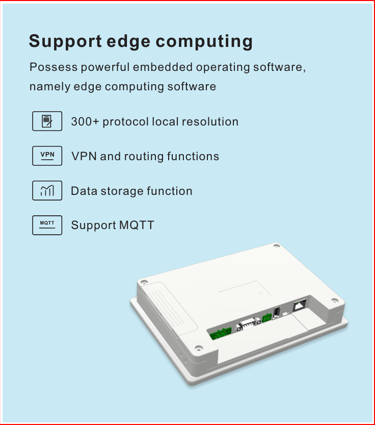 Support edge computing

Possess powerful embedded operating software, namely edge computing software

300+ protocol local resolution

VPN

VPN and routing functions

Data storage function

MQTT

Support MQTT