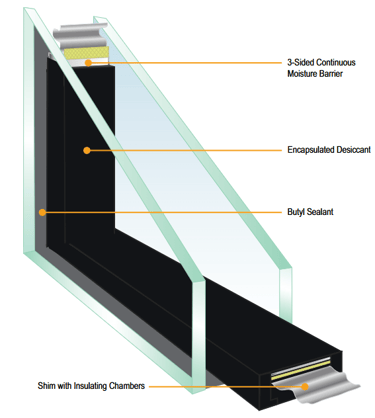 3-Sided Continuous Moisture Barrier

Encapsulated Desiccant

Butyl Sealant

Shim with Insulating Chambers