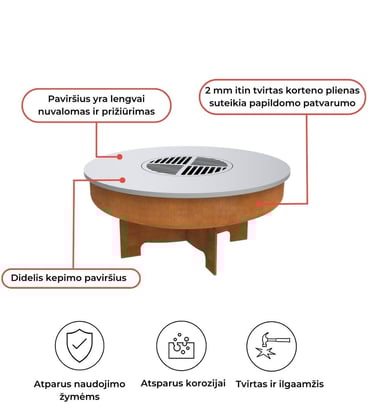 Paviršius yra lengvai nuvalomas ir prižiūrimas

2 mm itin tvirtas korteno plienas suteikia papildomo patvarumo

Didelis kepimo paviršius

Atparus naudojimo žymėms

Atsparus korozijai

Tvirtas ir ilgaamžis