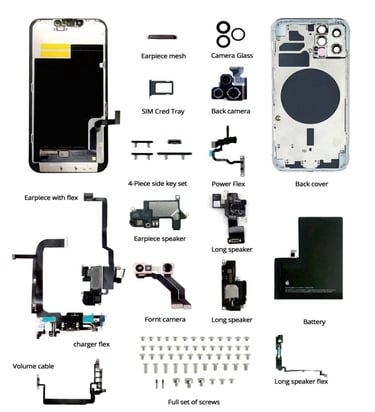 Earpiece mesh
Camera Glass
SIM Cred Tray
Back camera
4-Piece side key set
Power Flex
Back cover
Earpiece with flex
Earpiece speaker
Long speaker
Fornt camera
Long speaker
Battery
charger flex
Volume cable
Full set of screws
Long speaker flex