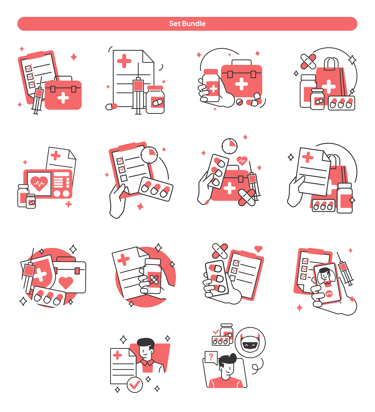 Set Bundle

?