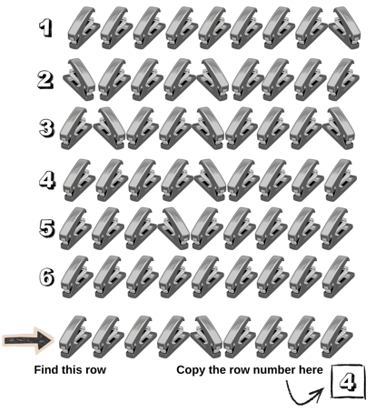 1
2
3
4
5
6

Find this row

Copy the row number here

4