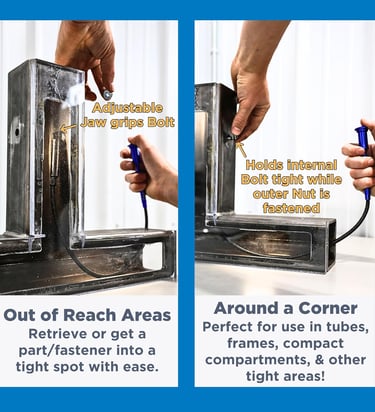 Adjustable Jaw grips Bolt

Out of Reach Areas

Retrieve or get a part/fastener into a tight spot with ease.

Holds internal Bolt tight while outer Nut is fastened

Around a Corner

Perfect for use in tubes, frames, compact compartments, & other tight areas!