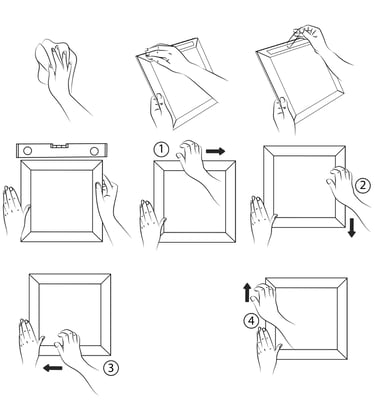 1
2
3
4