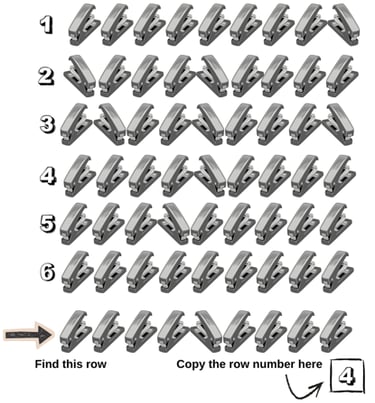 1
2
3
4
5
6

Find this row

Copy the row number here

4