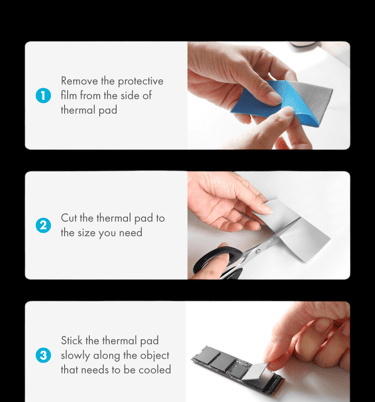 1 Remove the protective film from the side of thermal pad

2 Cut the thermal pad to the size you need

3 Stick the thermal pad slowly along the object that needs to be cooled