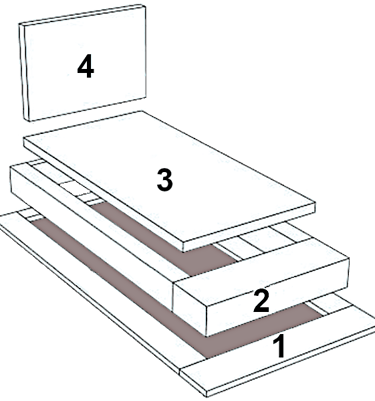 4

3

2

1