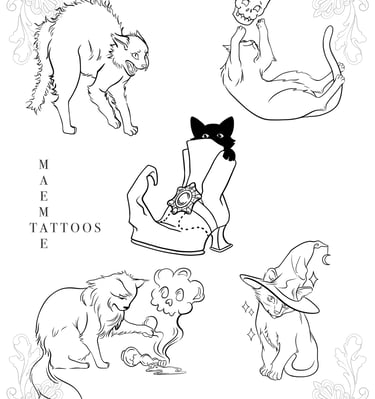 MAEME
TATTOOS