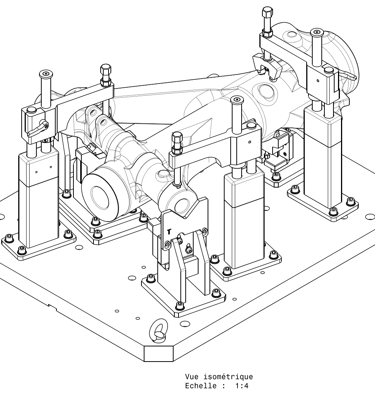 T

Vue isométrique
Echelle : 1:4