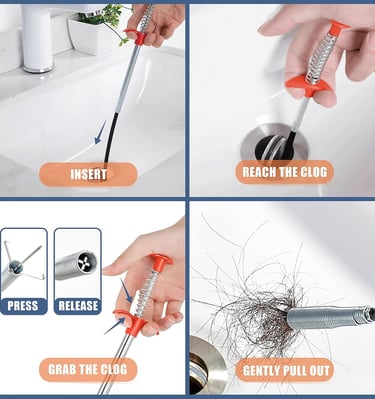 INSERT

REACH THE CLOG

PRESS

RELEASE

GRAB THE CLOG

GENTLY PULL OUT