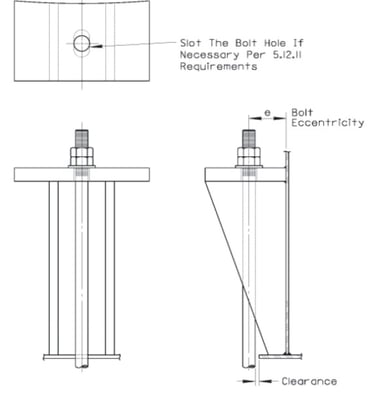 Slot The Bolt Hole If Necessary Per 5.12.11 Requirements

e

Bolt Eccentricity

Clearance