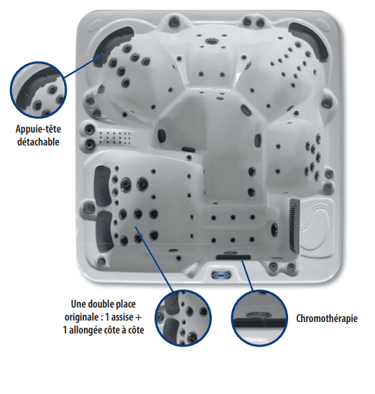 Appuie-tête détachable

Une double place originale : 1 assise + 1 allongée côte à côte

Chromothérapie