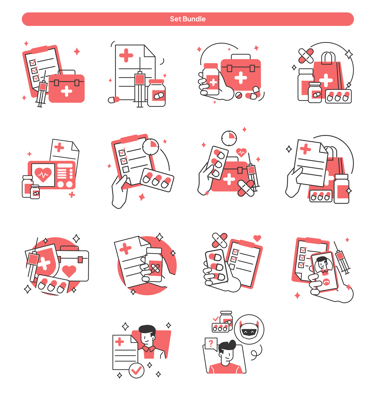 Set Bundle

?