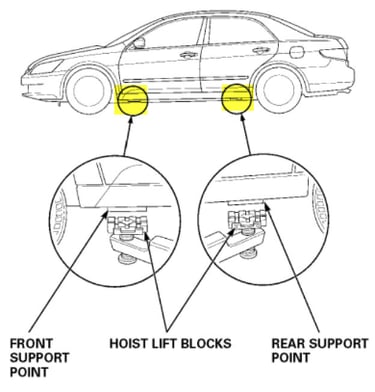 FRONT SUPPORT POINT

HOIST LIFT BLOCKS

REAR SUPPORT POINT