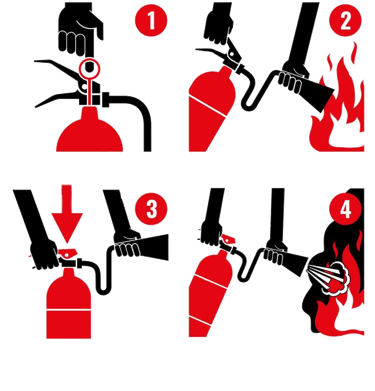 1
2
3
4