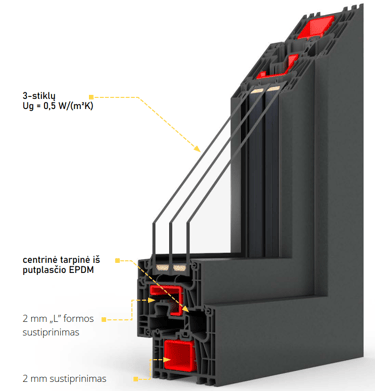 3-stiklų
Ug = 0,5 W/(m²K)

centrinė tarpinė iš putplasčio EPDM

2 mm „L" formos sustiprinimas

2 mm sustiprinimas