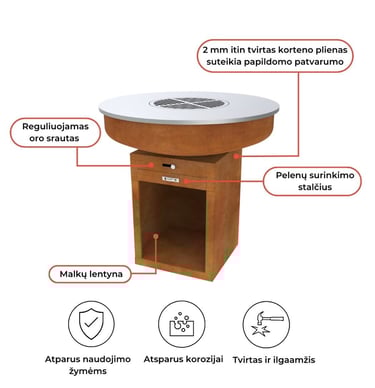 2 mm itin tvirtas korteno plienas suteikia papildomo patvarumo

Reguliuojamas oro srautas

Pelenų surinkimo stalčius

Malkų lentyna

Atparus naudojimo žymėms

Atsparus korozijai

Tvirtas ir ilgaamžis