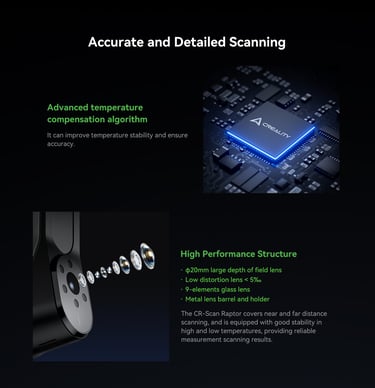 Accurate and Detailed Scanning

Advanced temperature compensation algorithm

It can improve temperature stability and ensure accuracy.

CREALITY

High Performance Structure

- φ20mm large depth of field lens
- Low distortion lens < 5‰
- 9-elements glass lens
- Metal lens barrel and holder

The CR-Scan Raptor covers near and far distance scanning, and is equipped with good stability in high and low temperatures, providing reliable measurement scanning results.