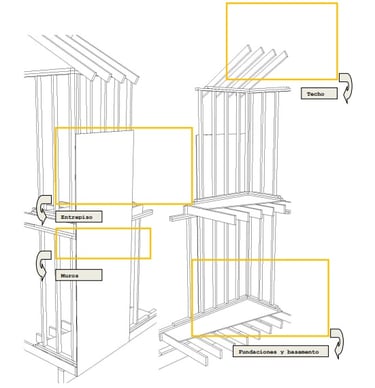 Techo

Entrepiso

Muros

Fundaciones y basamento