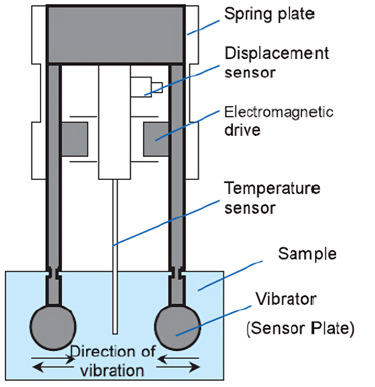 Spring plate

Displacement sensor

Electromagnetic drive

Temperature sensor

Sample

Vibrator (Sensor Plate)

Direction of vibration