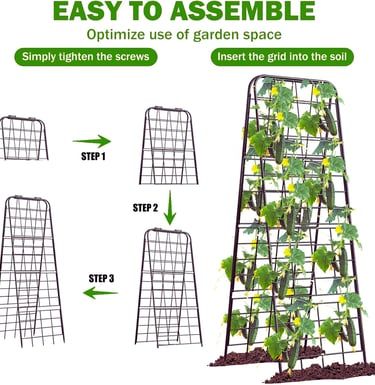 EASY TO ASSEMBLE

Optimize use of garden space

Simply tighten the screws

Insert the grid into the soil

STEP 1

STEP 2

STEP 3