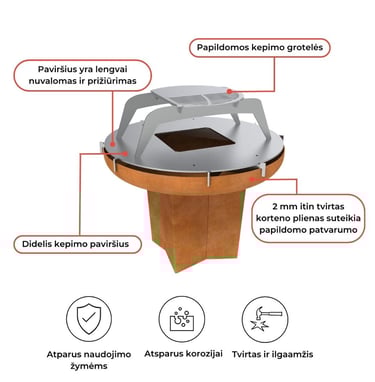 Papildomos kepimo grotelės

Paviršius yra lengvai nuvalomas ir prižiūrimas

2 mm itin tvirtas korteno plienas suteikia papildomo patvarumo

Didelis kepimo paviršius

Atparus naudojimo žymėms

Atsparus korozijai

Tvirtas ir ilgaamžis