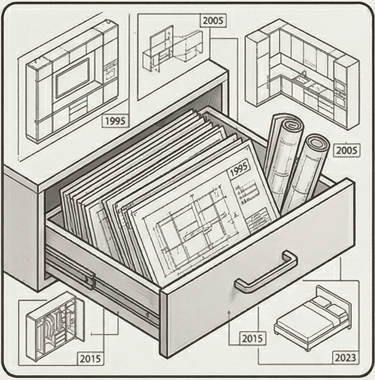 2005

1995

2005

1995

2015

2015

2023