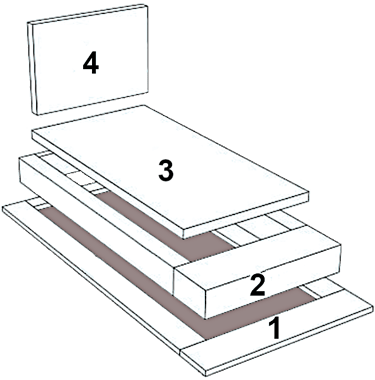 4
3
2
1