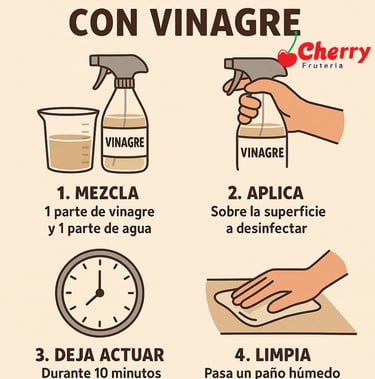 CON VINAGRE

Cherry
Fruteria

VINAGRE

VINAGRE

1. MEZCLA
1 parte de vinagre y 1 parte de agua

2. APLICA
Sobre la superficie a desinfectar

3. DEJA ACTUAR
Durante 10 minutos

4. LIMPIA
Pasa un paño húmedo