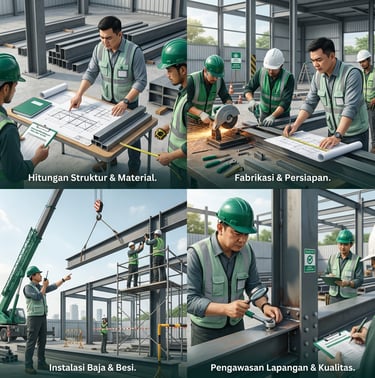 Hitungan Struktur & Material.

Fabrikasi & Persiapan.

Instalasi Baja & Besi.

Pengawasan Lapangan & Kualitas.