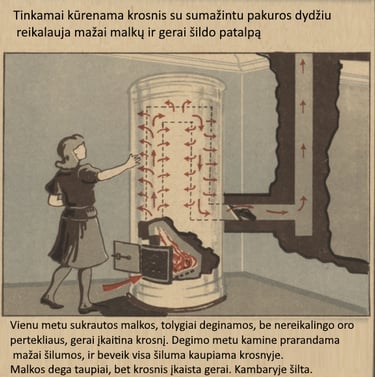 Tinkamai kūrenama krosnis su sumažintu pakuros dydžiu reikalauja mažai malkų ir gerai šildo patalpą

Vienu metu sukrautos malkos, tolygiai deginamos, be nereikalingo oro pertekliaus, gerai įkaitina krosnį. Degimo metu kamine prarandama mažai šilumos, ir beveik visa šiluma kaupiama krosnyje.
Malkos dega taupiai, bet krosnis įkaista gerai. Kambaryje šilta.