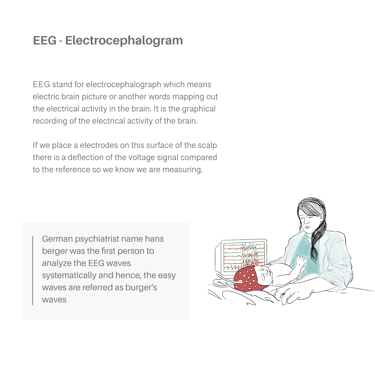 EEG - Electrocephalogram

EEG stand for electrocephalograph which means electric brain picture or another words mapping out the electrical activity in the brain. It is the graphical recording of the electrical activity of the brain.

If we place a electrodes on this surface of the scalp there is a deflection of the voltage signal compared to the reference so we know we are measuring.

German psychiatrist name hans berger was the first person to analyze the EEG waves systematically and hence, the easy waves are referred as burger's waves