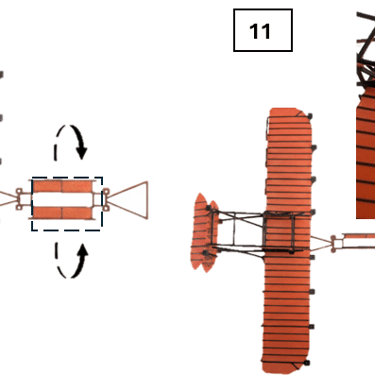 11