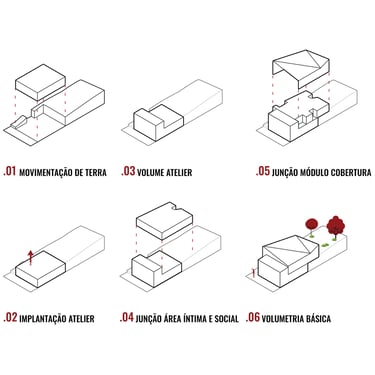 .01 MOVIMENTAÇÃO DE TERRA

.03 VOLUME ATELIER

.05 JUNÇÃO MÓDULO COBERTURA

.02 IMPLANTAÇÃO ATELIER

.04 JUNÇÃO ÁREA ÍNTIMA E SOCIAL

.06 VOLUMETRIA BÁSICA