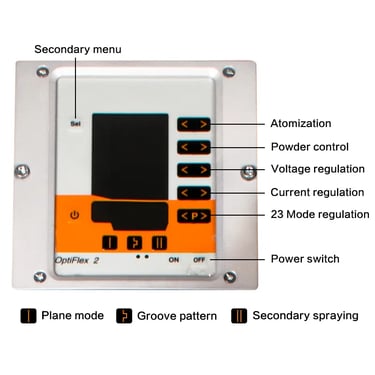 Secondary menu

Sel

< >
Atomization
< >
Powder control
< >
Voltage regulation
< >
Current regulation
< P >
23 Mode regulation

OptiFlex 2
ON OFF
Power switch

Plane mode
Groove pattern
Secondary spraying