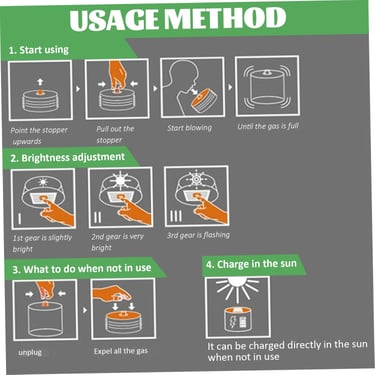 USAGE METHOD

1. Start using

Point the stopper upwards

Pull out the stopper

Start blowing

Until the gas is full

2. Brightness adjustment

I

II

III

1st gear is slightly bright

2nd gear is very bright

3rd gear is flashing

3. What to do when not in use

unplug

Expel all the gas

4. Charge in the sun

It can be charged directly in the sun when not in use